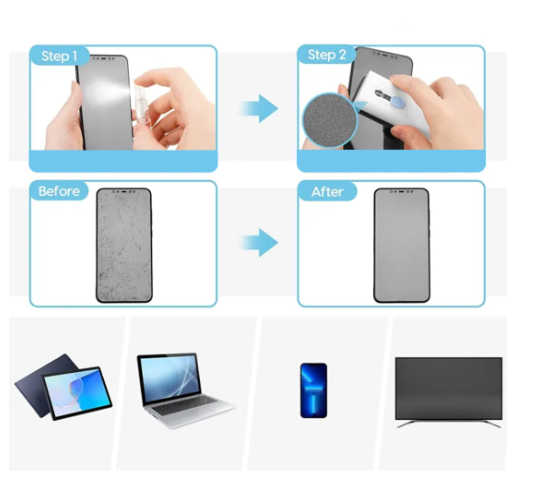 Step 1

Step 2

Before

After